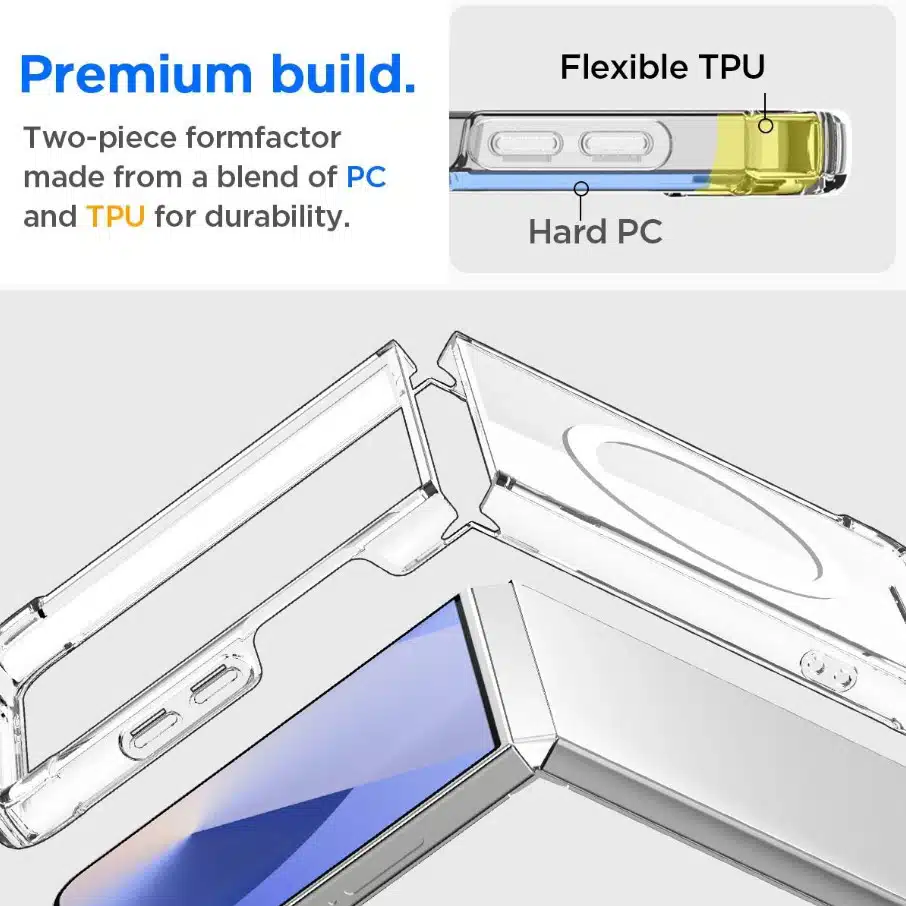 Premium build.

Two-piece formfactor made from a blend of PC and TPU for durability.

Flexible TPU

Hard PC